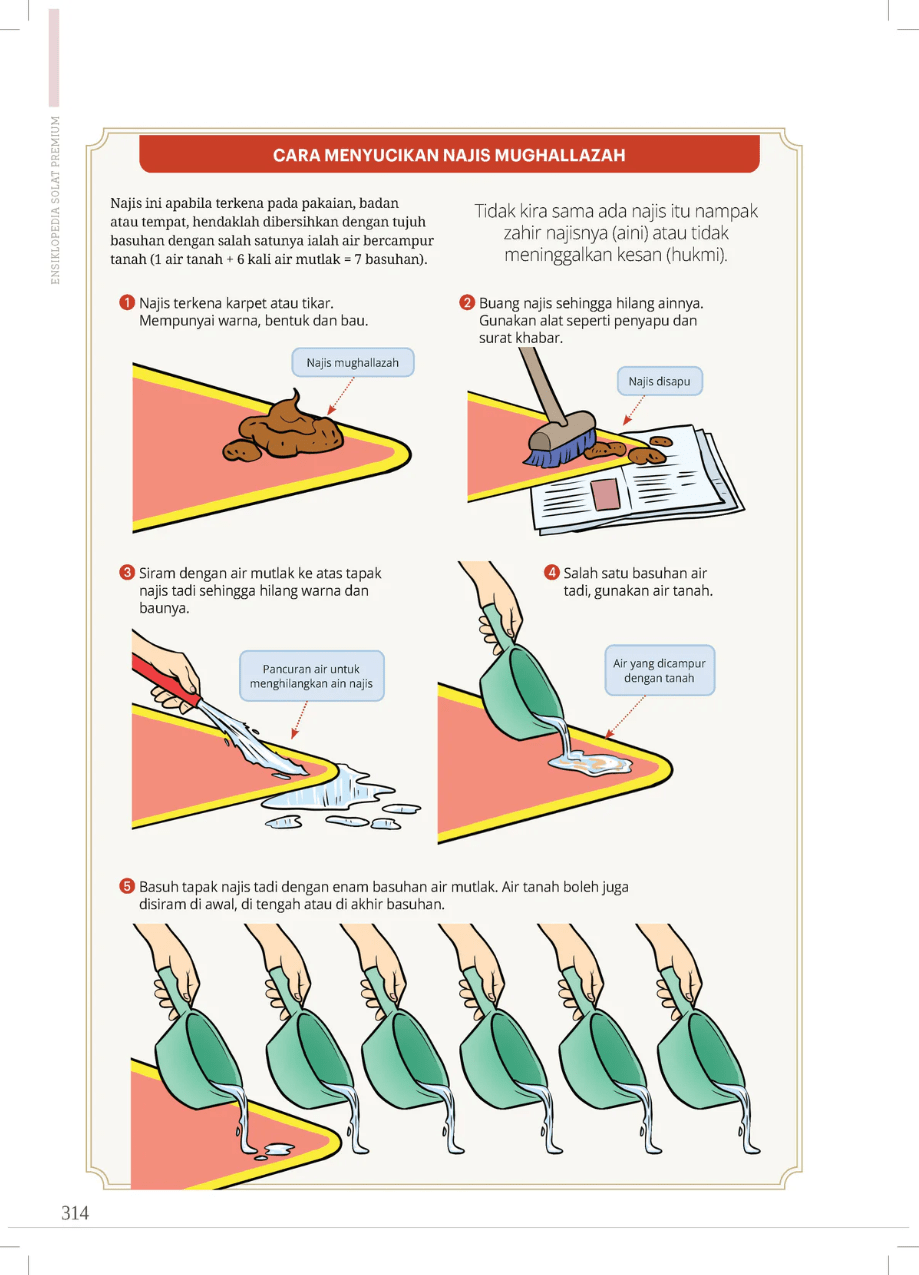 ENSIKLOPEDIA SOLAT PREMIUM

CARA MENYUCIKAN NAJIS MUGHALLAZAH

Najis ini apabila terkena pada pakaian, badan atau tempat, hendaklah dibersihkan dengan tujuh basuhan dengan salah satunya ialah air bercampur tanah (1 air tanah + 6 kali air mutlak = 7 basuhan).

Tidak kira sama ada najis itu nampak zahir najisnya (aini) atau tidak meninggalkan kesan (hukmi).

1 Najis terkena karpet atau tikar. Mempunyai warna, bentuk dan bau.

Najis mughallazah

2 Buang najis sehingga hilang ainnya. Gunakan alat seperti penyapu dan surat khabar.

Najis disapu

3 Siram dengan air mutlak ke atas tapak najis tadi sehingga hilang warna dan baunya.

Pancuran air untuk menghilangkan ain najis

4 Salah satu basuhan air tadi, gunakan air tanah.

Air yang dicampur dengan tanah

5 Basuh tapak najis tadi dengan enam basuhan air mutlak. Air tanah boleh juga disiram di awal, di tengah atau di akhir basuhan.

314