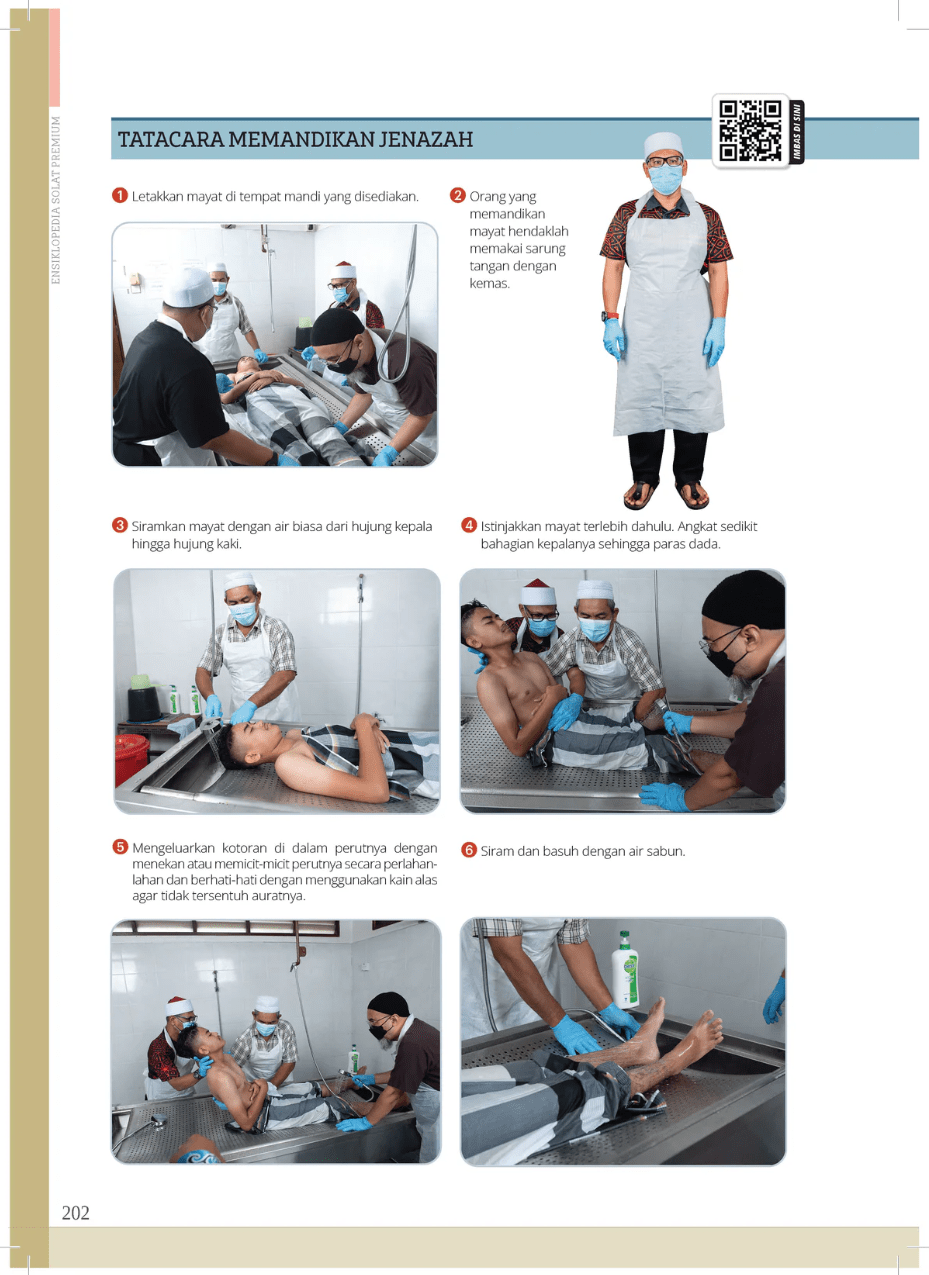 ENSIKLOPEDIA SOLAT PREMIUM

TATACARA MEMANDIKAN JENAZAH

IMBAS DI SINI

1 Letakkan mayat di tempat mandi yang disediakan.

2 Orang yang memandikan mayat hendaklah memakai sarung tangan dengan kemas.

3 Siramkan mayat dengan air biasa dari hujung kepala hingga hujung kaki.

4 Istinjakkan mayat terlebih dahulu. Angkat sedikit bahagian kepalanya sehingga paras dada.

5 Mengeluarkan kotoran di dalam perutnya dengan menekan atau memicit-micit perutnya secara perlahan-lahan dan berhati-hati dengan menggunakan kain alas agar tidak tersentuh auratnya.

6 Siram dan basuh dengan air sabun.

202